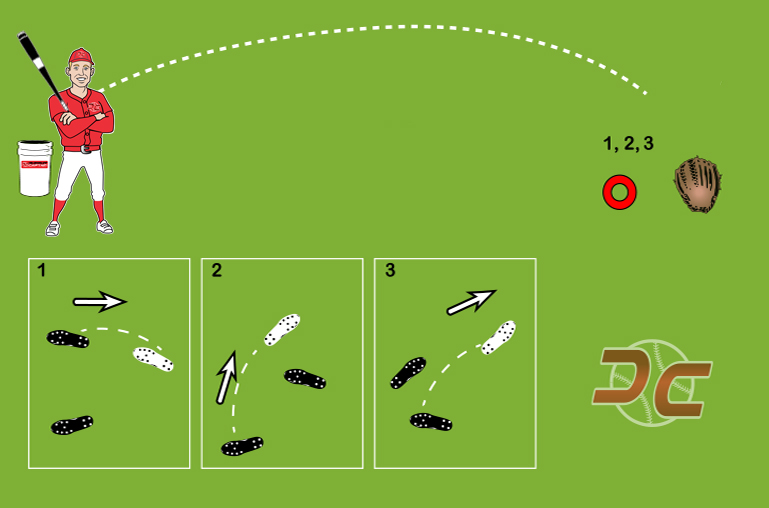 1, 2, 3

1

2

3

DC